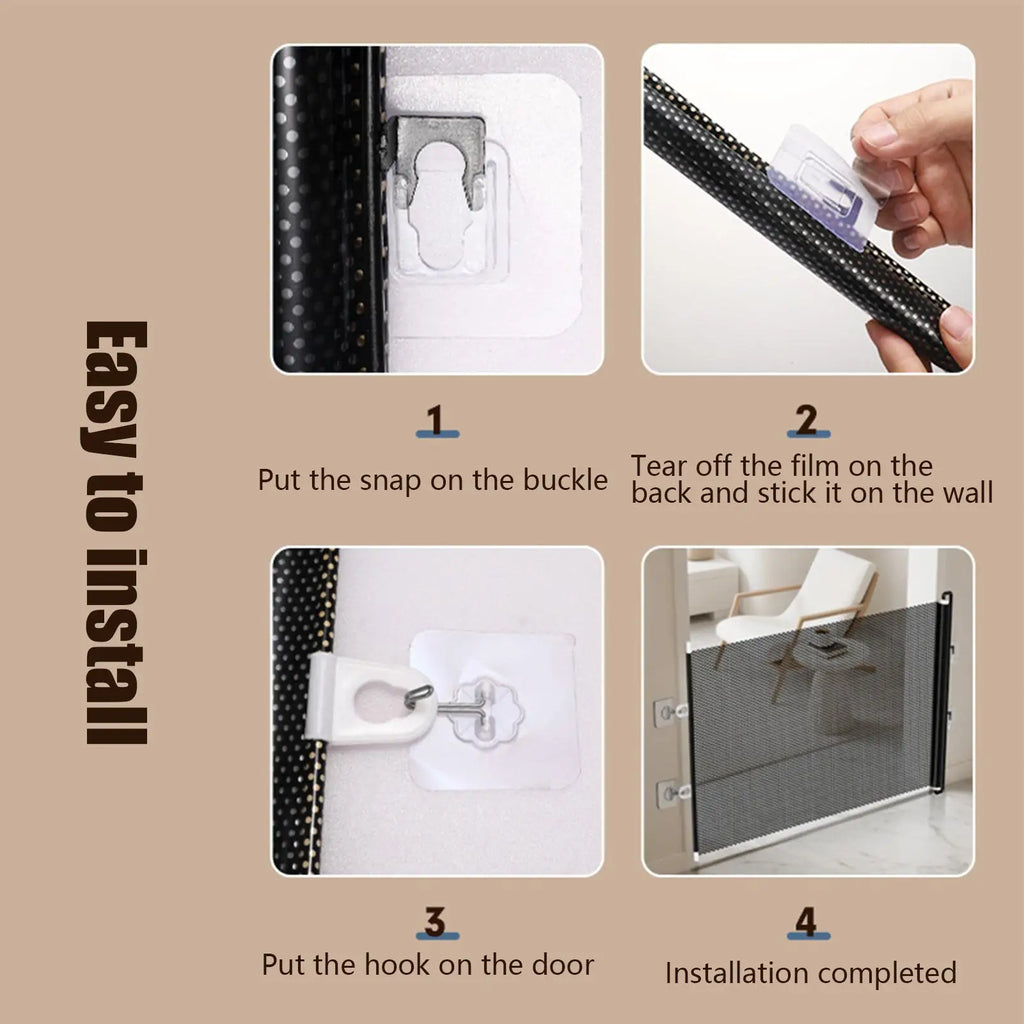 Easy to install

1
Put the snap on the buckle

2
Tear off the film on the back and stick it on the wall

3
Put the hook on the door

4
Installation completed