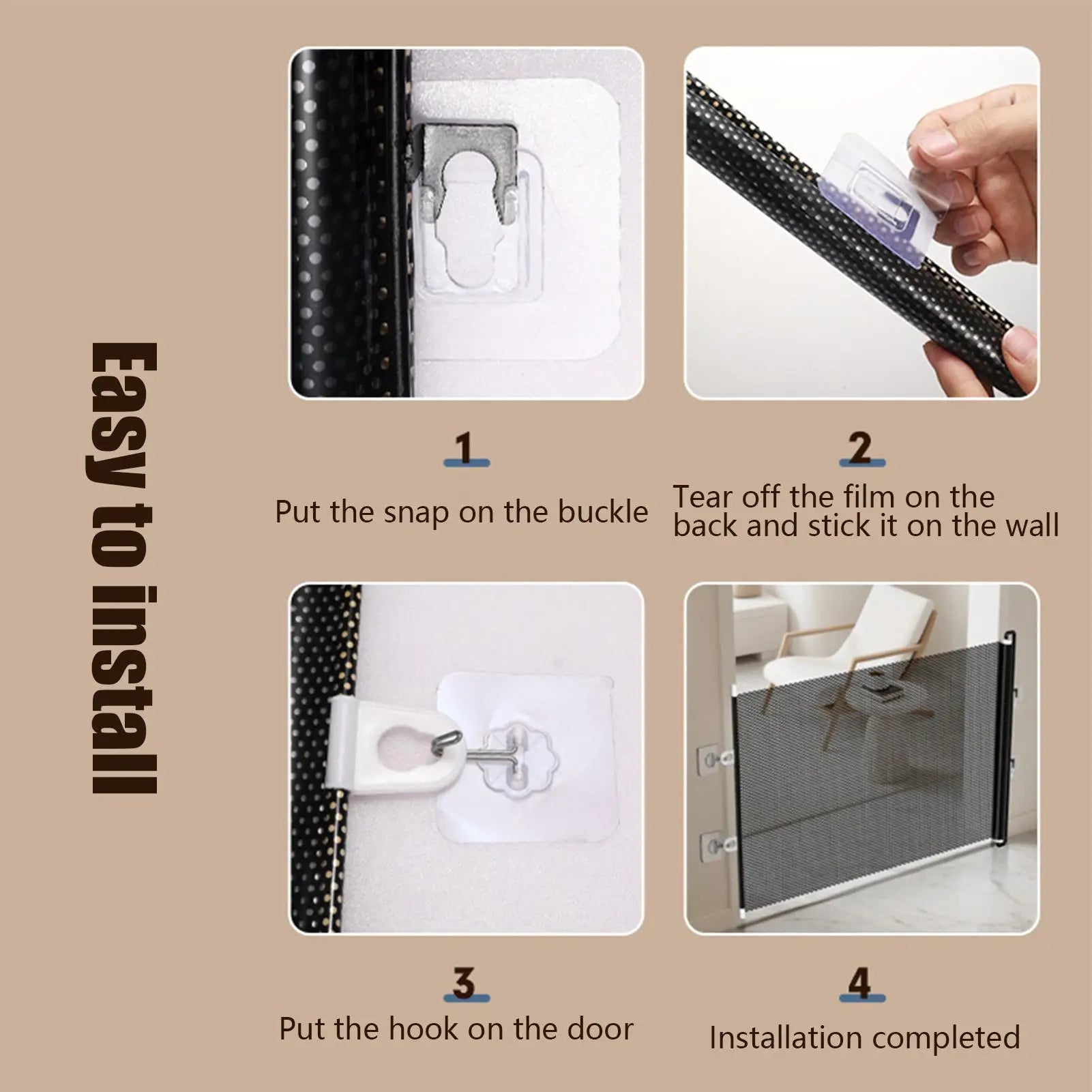 Easy to install

1
Put the snap on the buckle

2
Tear off the film on the back and stick it on the wall

3
Put the hook on the door

4
Installation completed