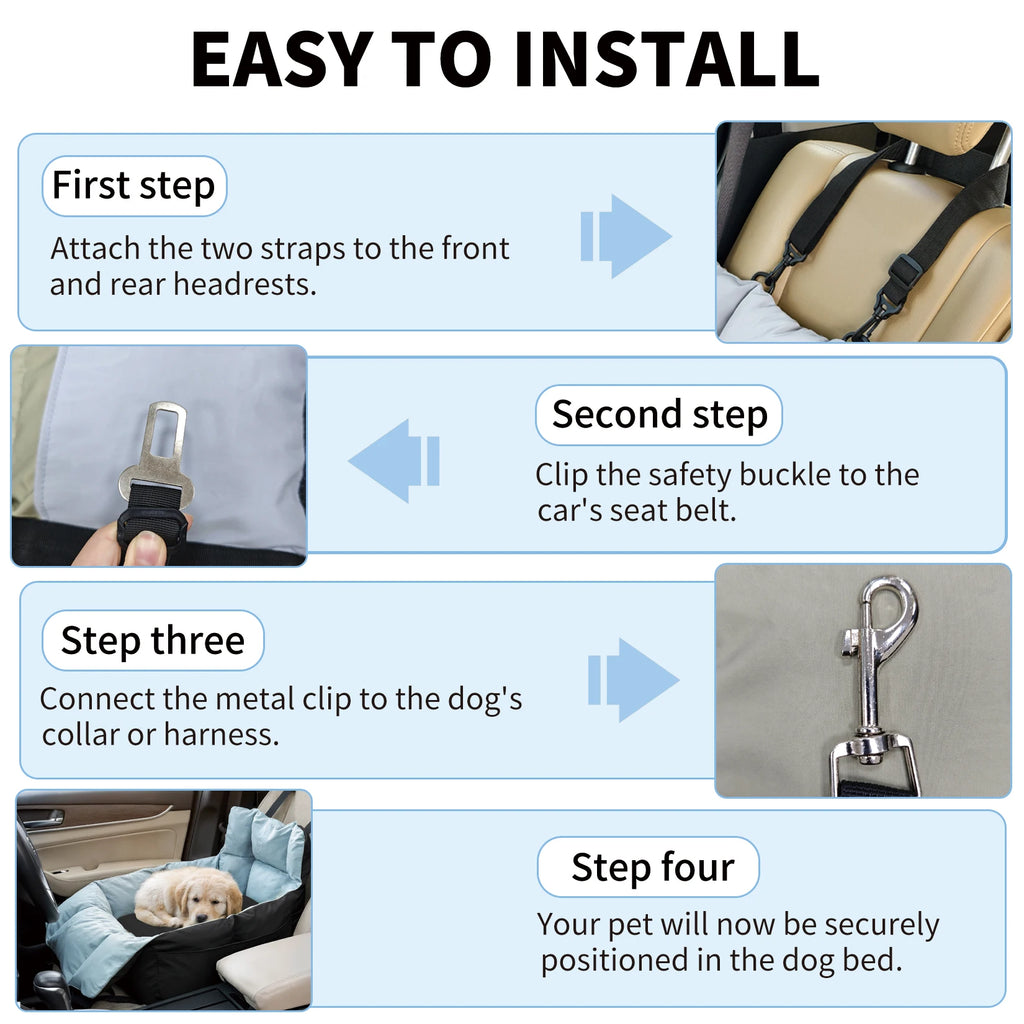 EASY TO INSTALL

First step

Attach the two straps to the front and rear headrests.

Second step

Clip the safety buckle to the car's seat belt.

Step three

Connect the metal clip to the dog's collar or harness.

Step four

Your pet will now be securely positioned in the dog bed.