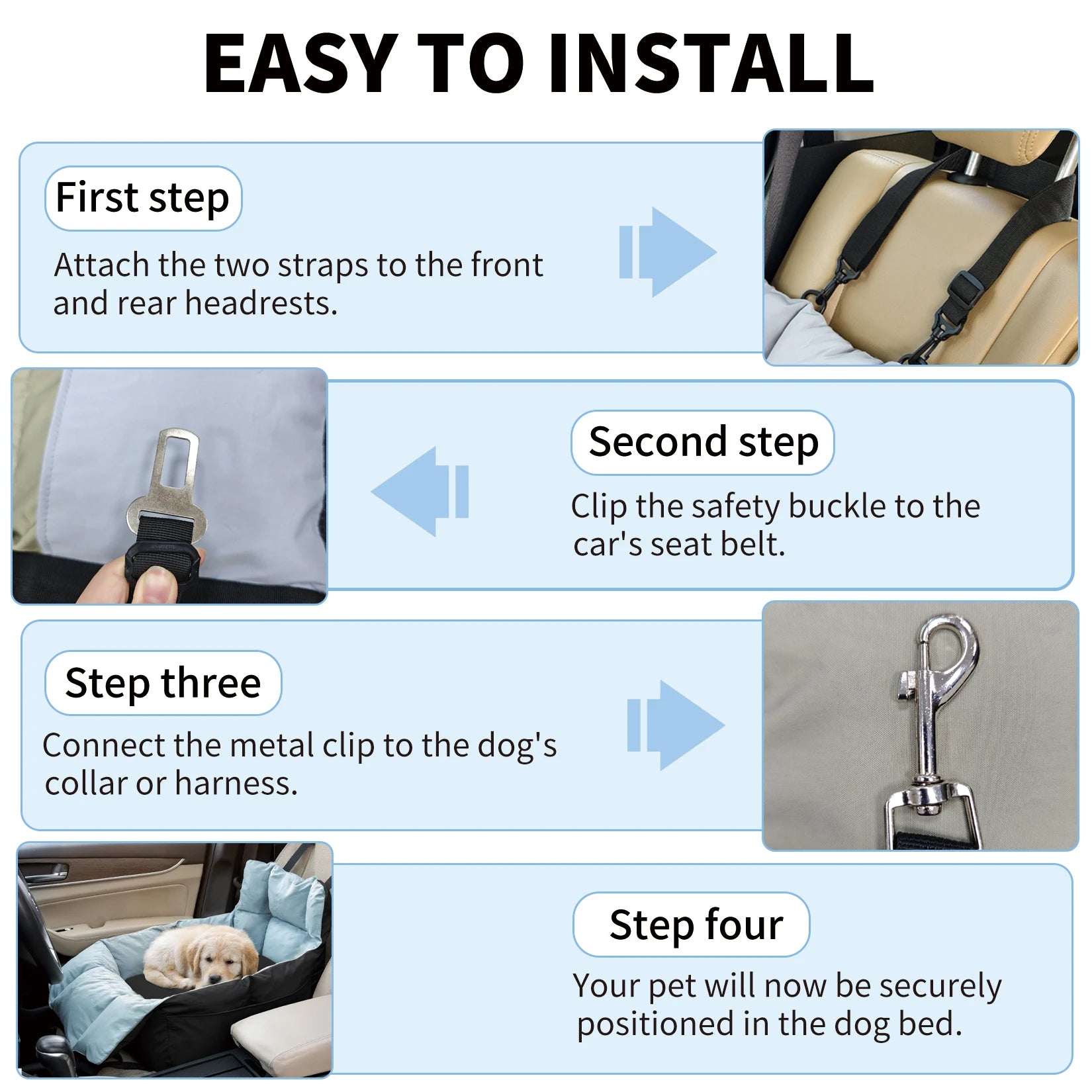 EASY TO INSTALL

First step

Attach the two straps to the front and rear headrests.

Second step

Clip the safety buckle to the car's seat belt.

Step three

Connect the metal clip to the dog's collar or harness.

Step four

Your pet will now be securely positioned in the dog bed.