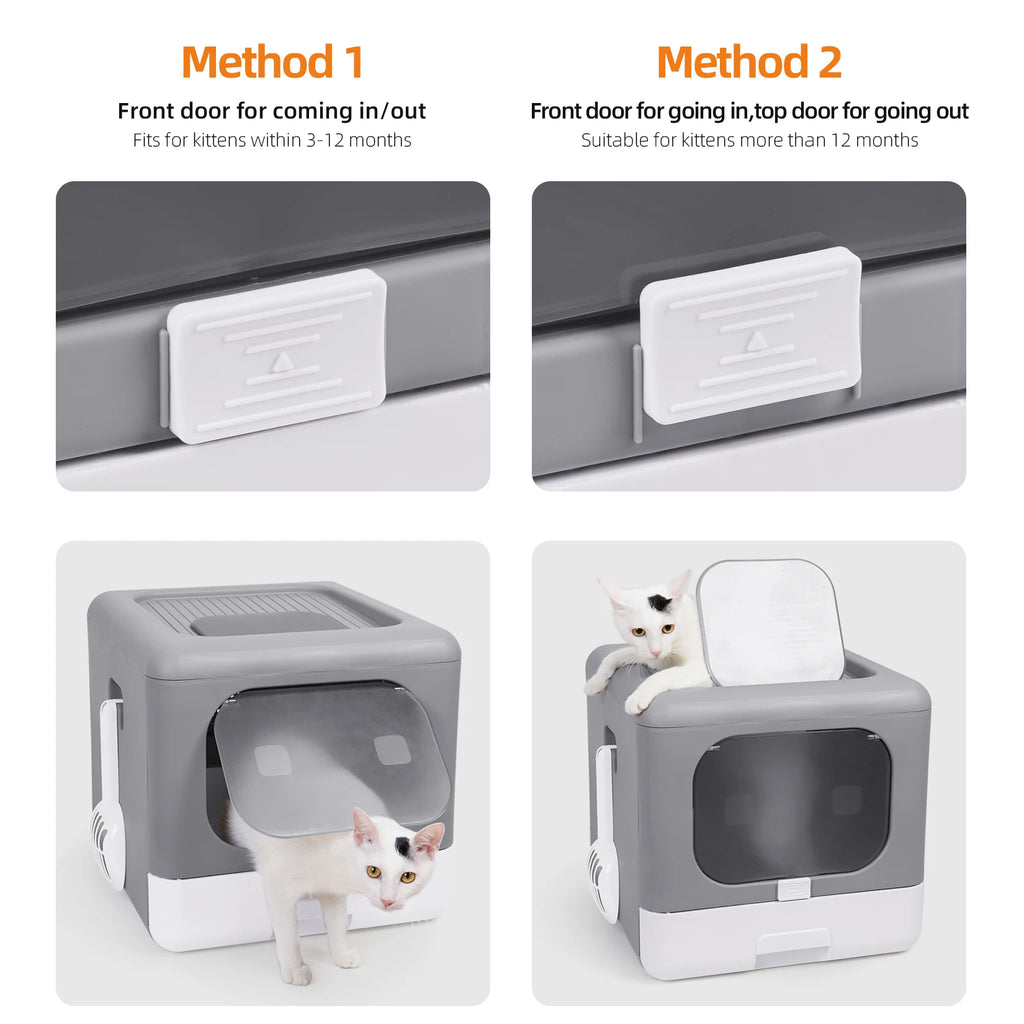 Method 1

Front door for coming in/out

Fits for kittens within 3-12 months

Method 2

Front door for going in,top door for going out

Suitable for kittens more than 12 months