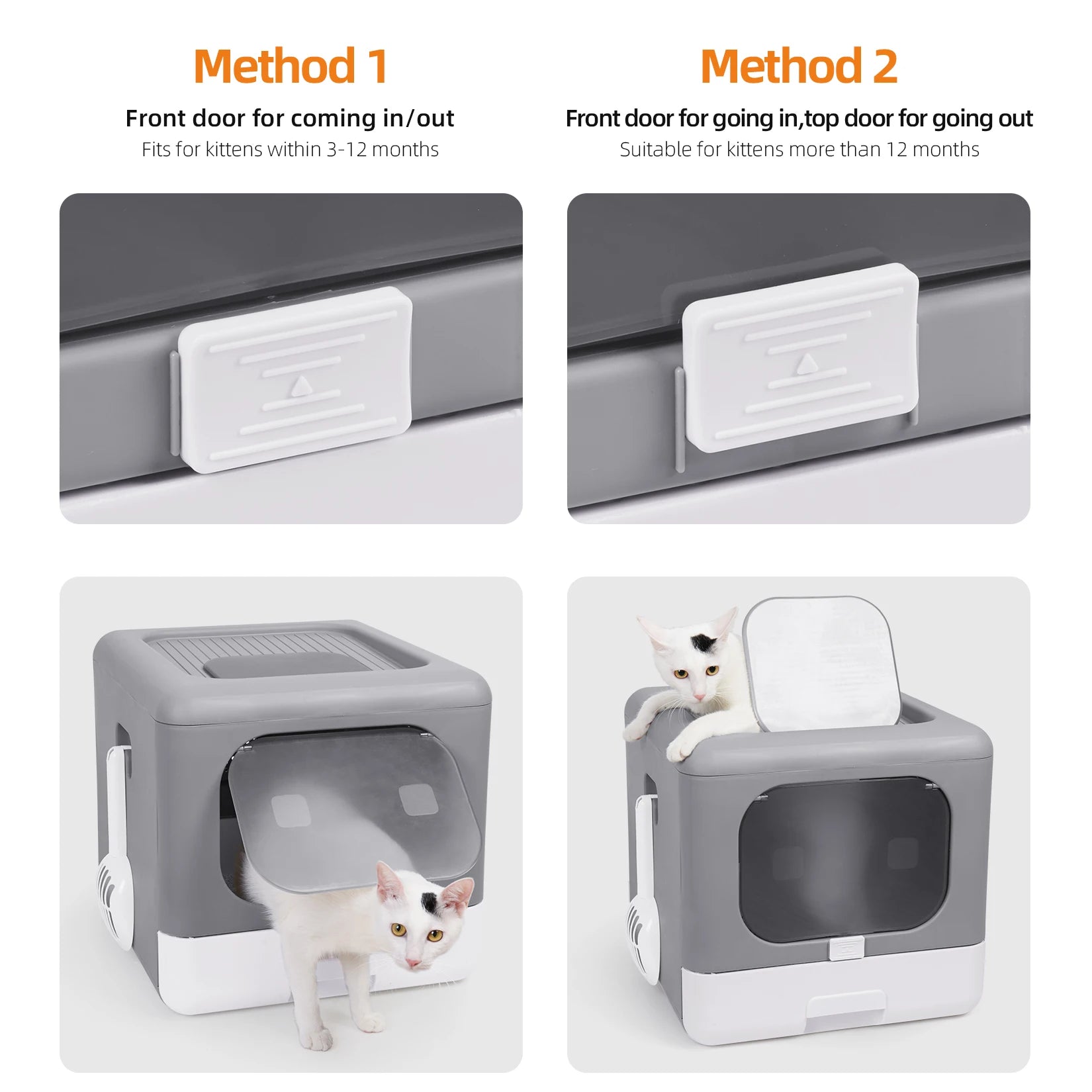 Method 1

Front door for coming in/out

Fits for kittens within 3-12 months

Method 2

Front door for going in,top door for going out

Suitable for kittens more than 12 months